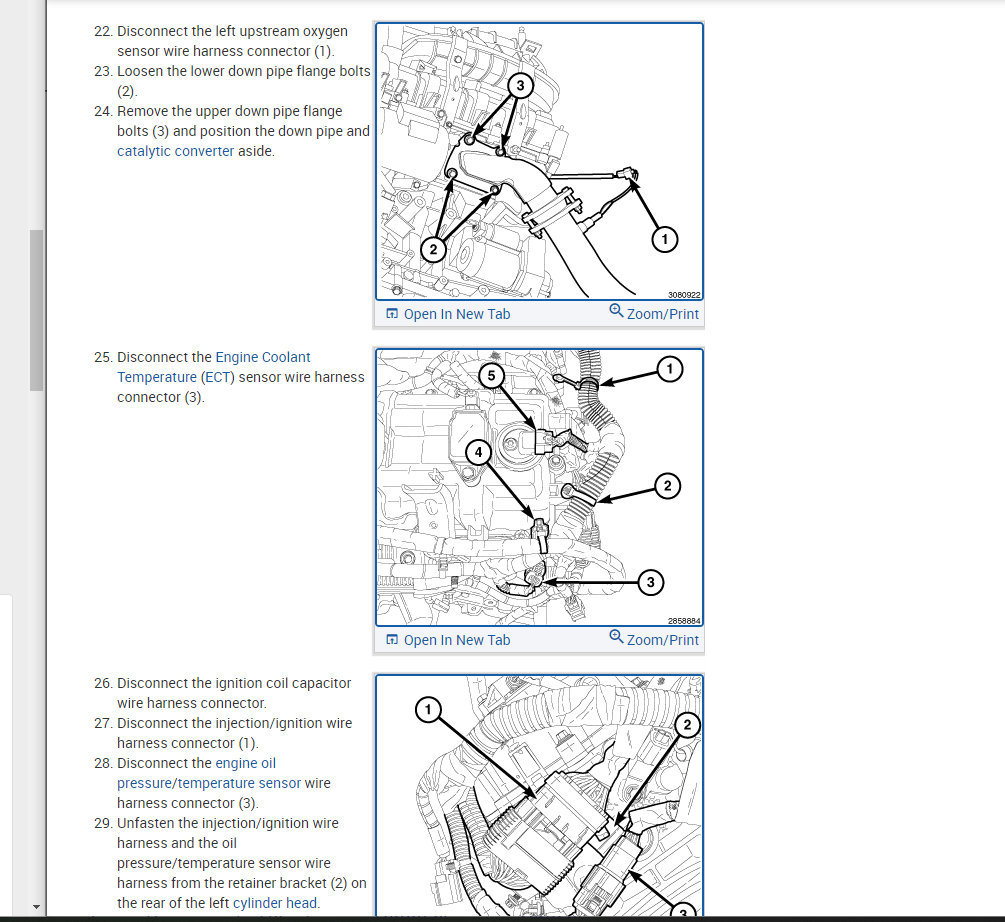 22. Disconnect the left upstream oxygen sensor wire harness connector (1).
23. Loosen the lower down pipe flange bolts (2).
24. Remove the upper down pipe flange bolts (3) and position the down pipe and catalytic converter aside.

3
2
1
3080922

Open In New Tab
Zoom/Print

25. Disconnect the Engine Coolant Temperature (ECT) sensor wire harness connector (3).

5
1
4
2
3
2858884

Open In New Tab
Zoom/Print

26. Disconnect the ignition coil capacitor wire harness connector.
27. Disconnect the injection/ignition wire harness connector (1).
28. Disconnect the engine oil pressure/temperature sensor wire harness connector (3).
29. Unfasten the injection/ignition wire harness and the oil pressure/temperature sensor wire harness from the retainer bracket (2) on the rear of the left cylinder head.

1
2
3