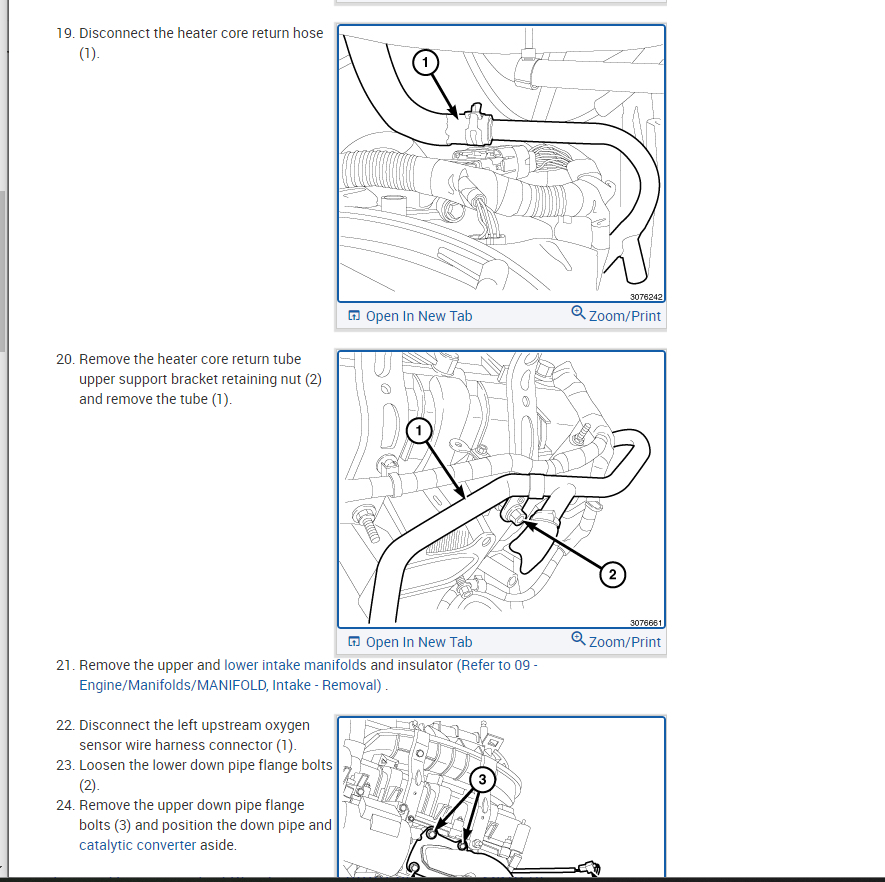 19. Disconnect the heater core return hose (1).

1

3076242

Open In New Tab

Zoom/Print

20. Remove the heater core return tube upper support bracket retaining nut (2) and remove the tube (1).

1

2

3076661

Open In New Tab

Zoom/Print

21. Remove the upper and lower intake manifolds and insulator (Refer to 09 - Engine/Manifolds/MANIFOLD, Intake - Removal) .

22. Disconnect the left upstream oxygen sensor wire harness connector (1).

23. Loosen the lower down pipe flange bolts (2).

24. Remove the upper down pipe flange bolts (3) and position the down pipe and catalytic converter aside.

3