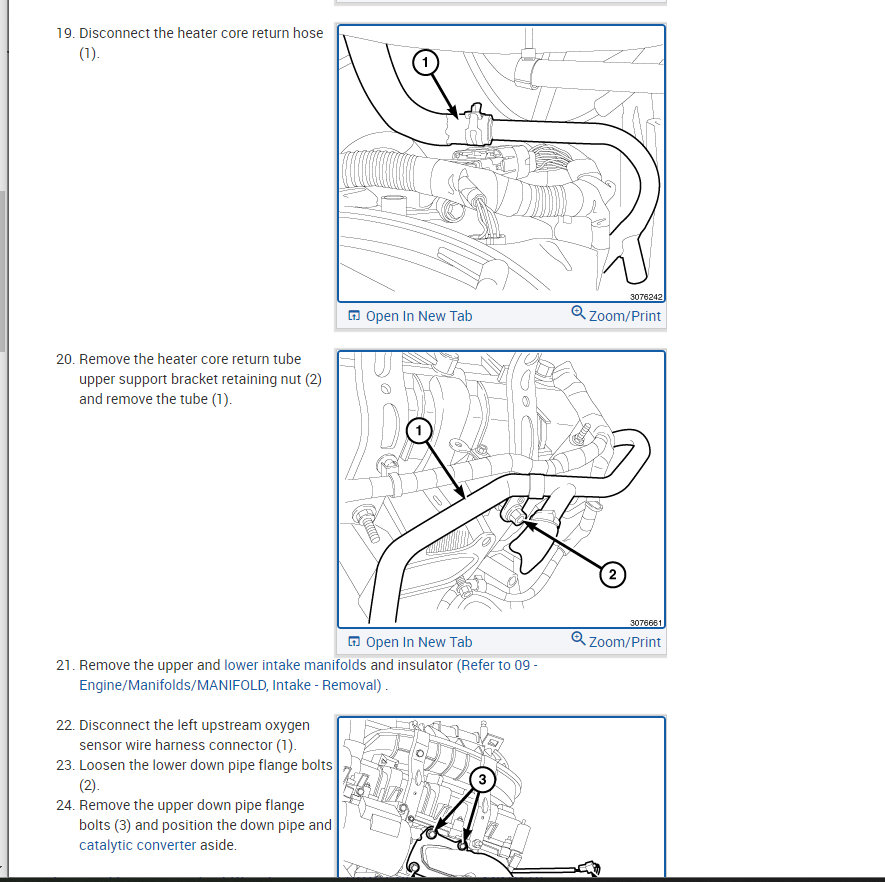 19. Disconnect the heater core return hose (1).

1

3076242

Open In New Tab Zoom/Print

20. Remove the heater core return tube upper support bracket retaining nut (2) and remove the tube (1).

1

2

3076661

Open In New Tab Zoom/Print

21. Remove the upper and lower intake manifolds and insulator (Refer to 09 - Engine/Manifolds/MANIFOLD, Intake - Removal) .

22. Disconnect the left upstream oxygen sensor wire harness connector (1).
23. Loosen the lower down pipe flange bolts (2).
24. Remove the upper down pipe flange bolts (3) and position the down pipe and catalytic converter aside.

3