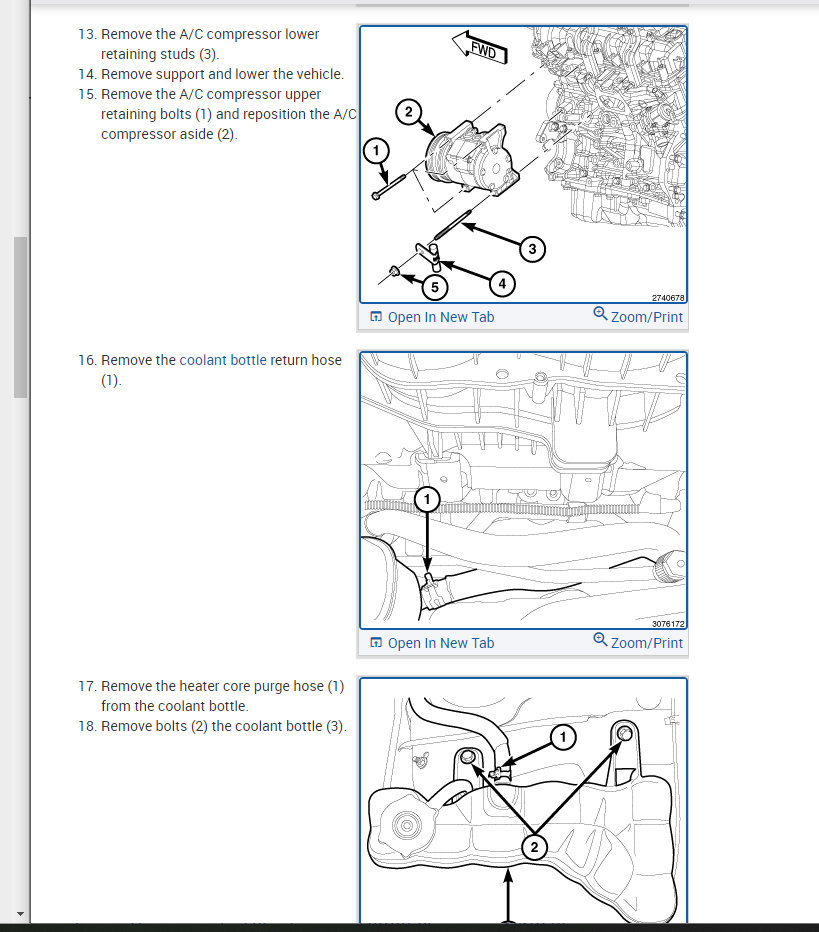 13. Remove the A/C compressor lower retaining studs (3).
14. Remove support and lower the vehicle.
15. Remove the A/C compressor upper retaining bolts (1) and reposition the A/C compressor aside (2).

FWD
2
1
3
4
5
2740678
Open In New Tab
Zoom/Print

16. Remove the coolant bottle return hose (1).

1
3076172
Open In New Tab
Zoom/Print

17. Remove the heater core purge hose (1) from the coolant bottle.
18. Remove bolts (2) the coolant bottle (3).

1
2