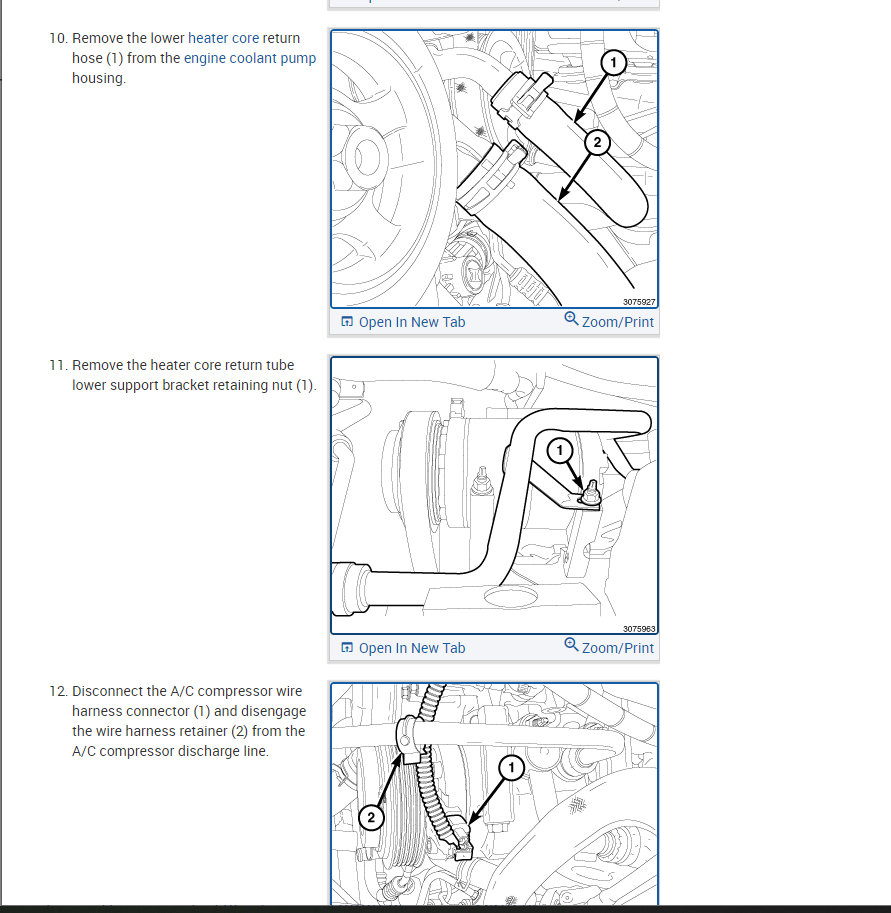 10. Remove the lower heater core return hose (1) from the engine coolant pump housing.

1
2
3075927

Open In New Tab
Zoom/Print

11. Remove the heater core return tube lower support bracket retaining nut (1).

1
3075963

Open In New Tab
Zoom/Print

12. Disconnect the A/C compressor wire harness connector (1) and disengage the wire harness retainer (2) from the A/C compressor discharge line.

1
2