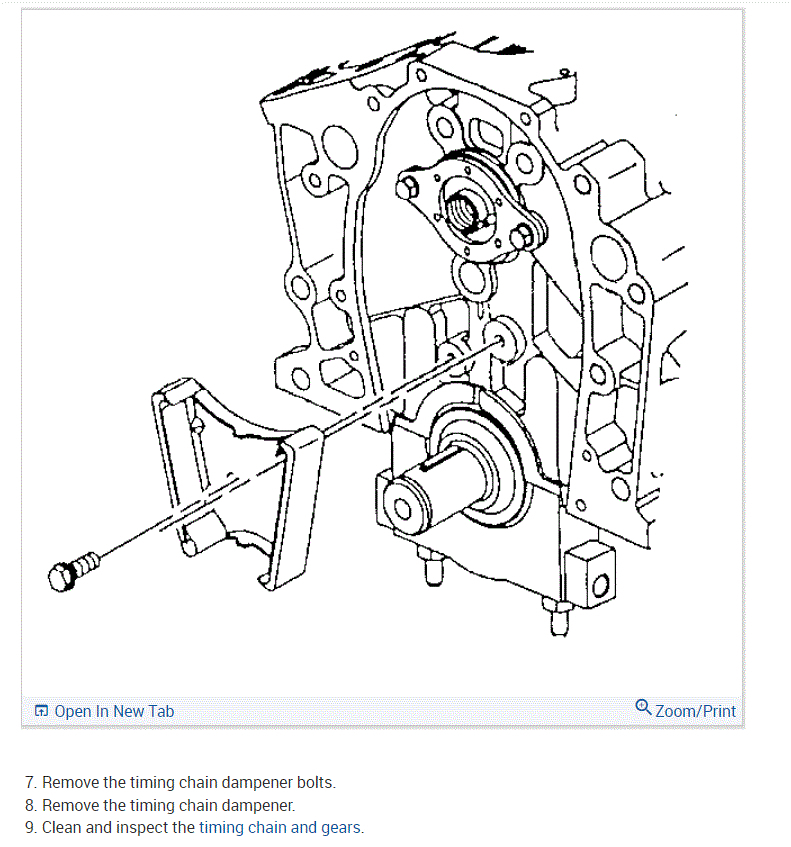 Open In New Tab

Zoom/Print

7. Remove the timing chain dampener bolts.
8. Remove the timing chain dampener.
9. Clean and inspect the timing chain and gears.