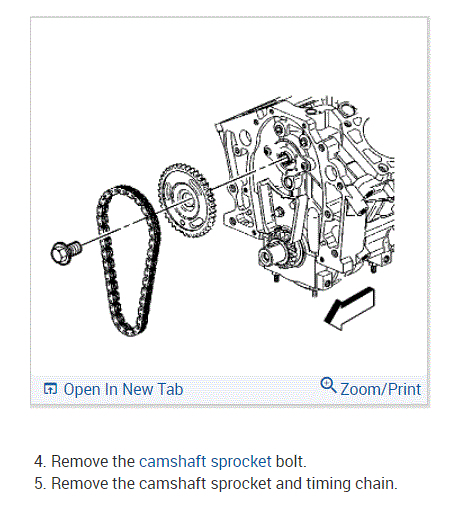 Open In New Tab
Zoom/Print

4. Remove the camshaft sprocket bolt.
5. Remove the camshaft sprocket and timing chain.