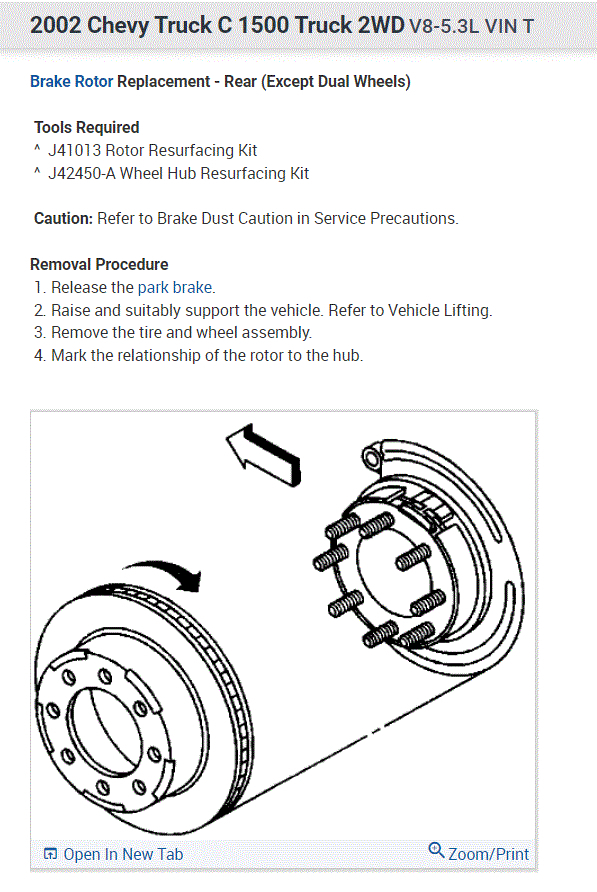 2002 Chevy Truck C 1500 Truck 2WD V8-5.3L VIN T

Brake Rotor Replacement - Rear (Except Dual Wheels)

Tools Required
^ J41013 Rotor Resurfacing Kit
^ J42450-A Wheel Hub Resurfacing Kit

Caution: Refer to Brake Dust Caution in Service Precautions.

Removal Procedure
1. Release the park brake.
2. Raise and suitably support the vehicle. Refer to Vehicle Lifting.
3. Remove the tire and wheel assembly.
4. Mark the relationship of the rotor to the hub.

Open In New Tab
Zoom/Print