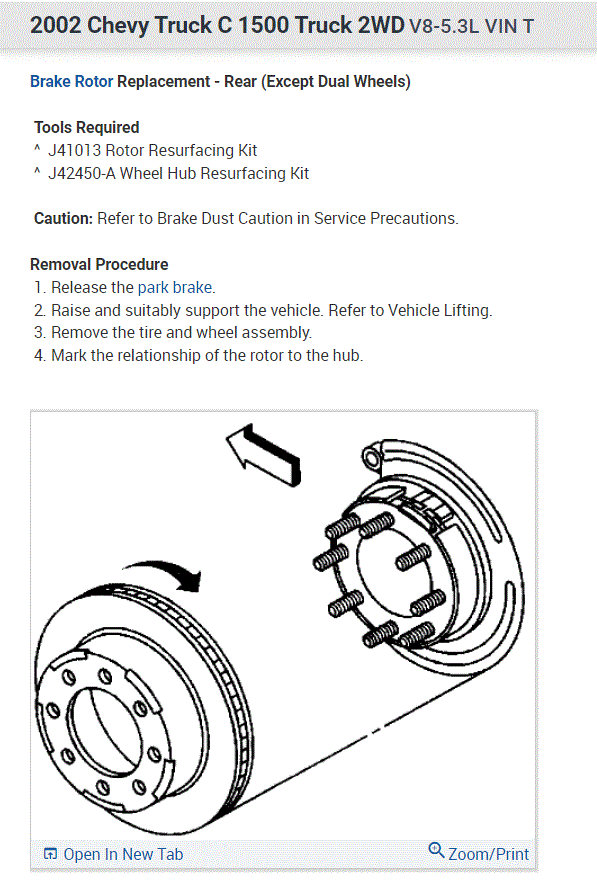 2002 Chevy Truck C 1500 Truck 2WD V8-5.3L VIN T

Brake Rotor Replacement - Rear (Except Dual Wheels)

Tools Required
^ J41013 Rotor Resurfacing Kit
^ J42450-A Wheel Hub Resurfacing Kit

Caution: Refer to Brake Dust Caution in Service Precautions.

Removal Procedure
1. Release the park brake.
2. Raise and suitably support the vehicle. Refer to Vehicle Lifting.
3. Remove the tire and wheel assembly.
4. Mark the relationship of the rotor to the hub.

Open In New Tab

Zoom/Print