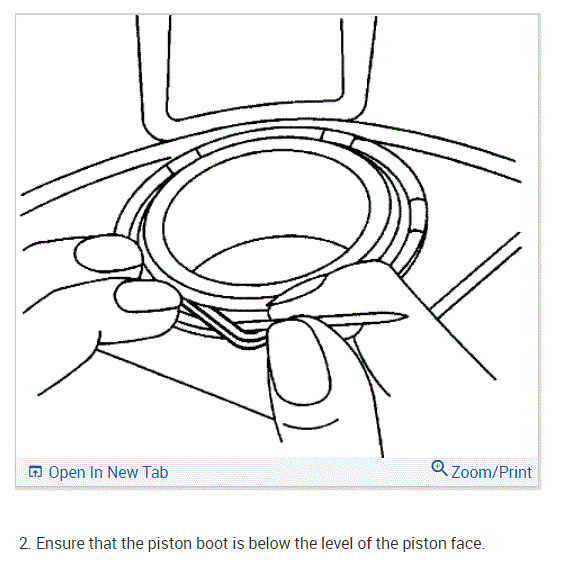 Open In New Tab

Zoom/Print

2. Ensure that the piston boot is below the level of the piston face.