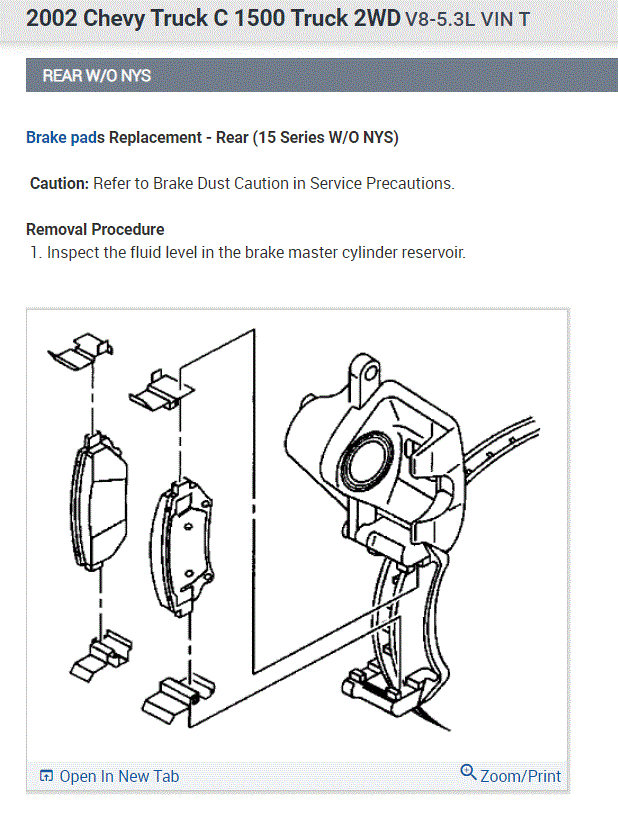 2002 Chevy Truck C 1500 Truck 2WD V8-5.3L VIN T

REAR W/O NYS

Brake pads Replacement - Rear (15 Series W/O NYS)

Caution: Refer to Brake Dust Caution in Service Precautions.

Removal Procedure
1. Inspect the fluid level in the brake master cylinder reservoir.

Open In New Tab
Zoom/Print