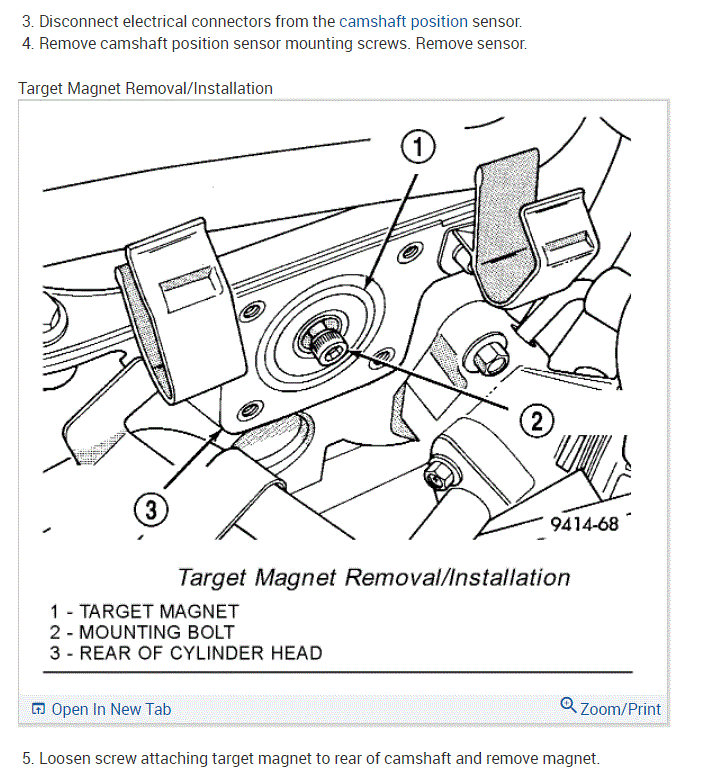 3. Disconnect electrical connectors from the camshaft position sensor.
4. Remove camshaft position sensor mounting screws. Remove sensor.

Target Magnet Removal/Installation

1

2

3

9414-68

Target Magnet Removal/Installation

1 - TARGET MAGNET
2 - MOUNTING BOLT
3 - REAR OF CYLINDER HEAD

Open In New Tab

Zoom/Print

5. Loosen screw attaching target magnet to rear of camshaft and remove magnet.