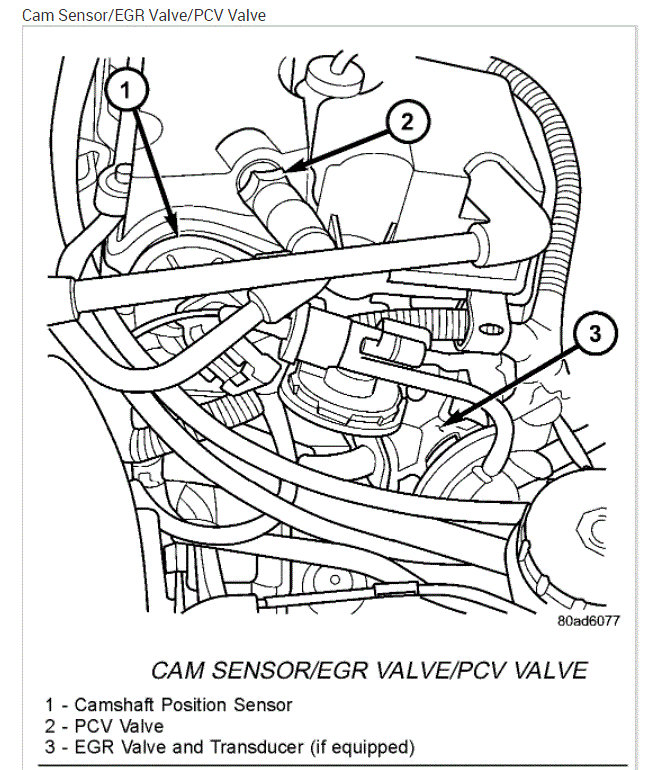 Cam Sensor/EGR Valve/PCV Valve

1

2

3

80ad6077

CAM SENSOR/EGR VALVE/PCV VALVE

1 - Camshaft Position Sensor
2 - PCV Valve
3 - EGR Valve and Transducer (if equipped)