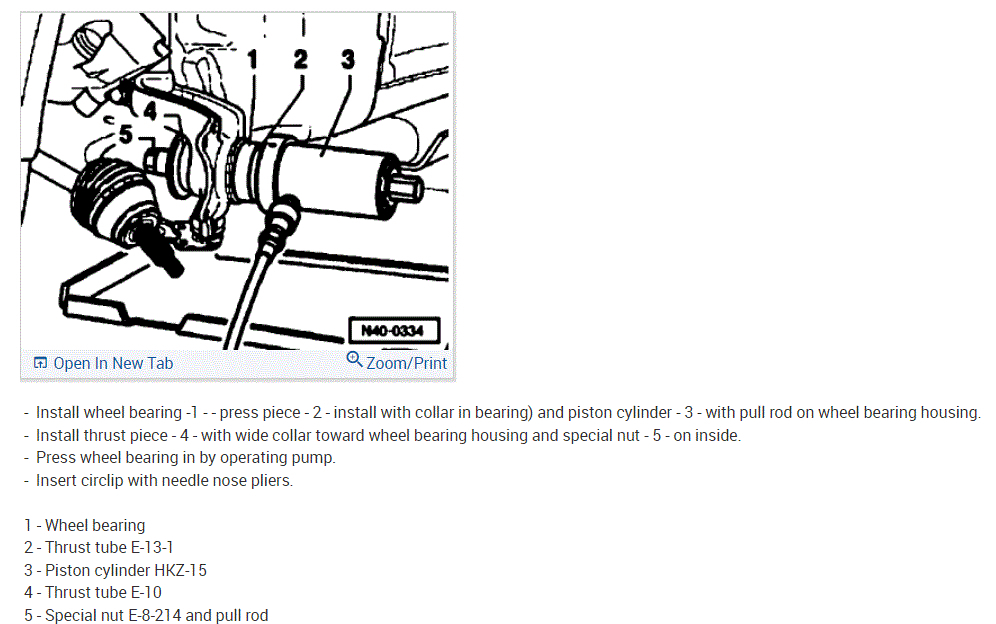 1 2 3
4
5
N40-0334

Open In New Tab
Zoom/Print

- Install wheel bearing -1 - - press piece - 2 - install with collar in bearing) and piston cylinder - 3 - with pull rod on wheel bearing housing.
- Install thrust piece - 4 - with wide collar toward wheel bearing housing and special nut - 5 - on inside.
- Press wheel bearing in by operating pump.
- Insert circlip with needle nose pliers.

1 - Wheel bearing
2 - Thrust tube E-13-1
3 - Piston cylinder HKZ-15
4 - Thrust tube E-10
5 - Special nut E-8-214 and pull rod