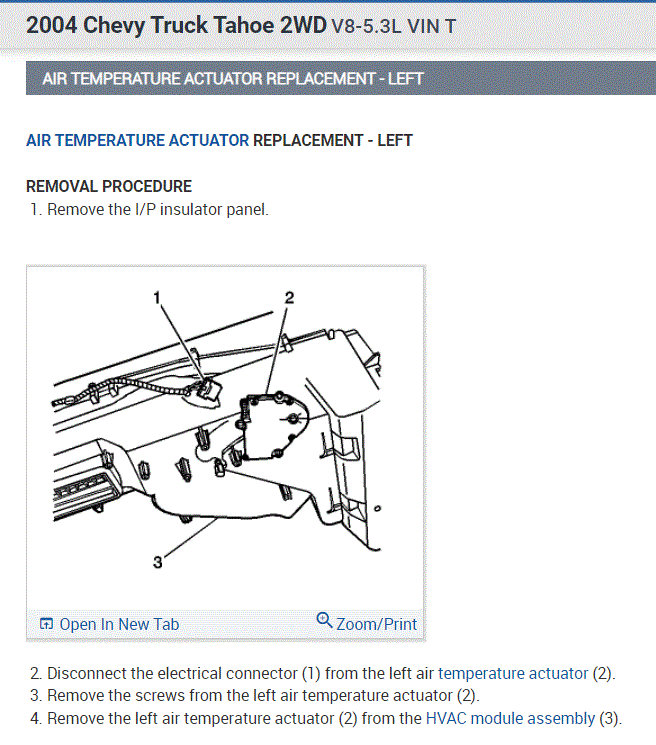 2004 Chevy Truck Tahoe 2WD V8-5.3L VIN T

AIR TEMPERATURE ACTUATOR REPLACEMENT - LEFT

AIR TEMPERATURE ACTUATOR REPLACEMENT - LEFT

REMOVAL PROCEDURE
1. Remove the I/P insulator panel.

1
2
3

Open In New Tab
Zoom/Print

2. Disconnect the electrical connector (1) from the left air temperature actuator (2).
3. Remove the screws from the left air temperature actuator (2).
4. Remove the left air temperature actuator (2) from the HVAC module assembly (3).