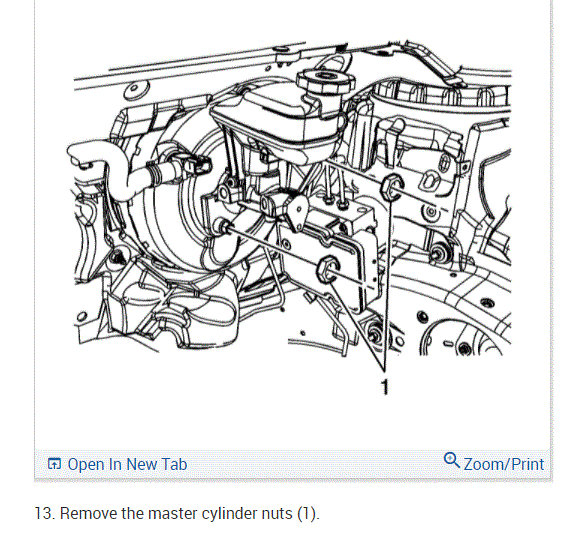 1

Open In New Tab

Zoom/Print

13. Remove the master cylinder nuts (1).