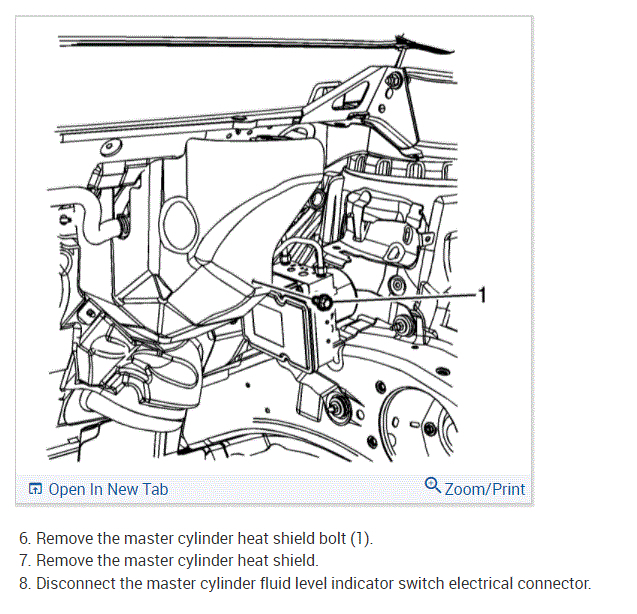 1

Open In New Tab

Zoom/Print

6. Remove the master cylinder heat shield bolt (1).
7. Remove the master cylinder heat shield.
8. Disconnect the master cylinder fluid level indicator switch electrical connector.