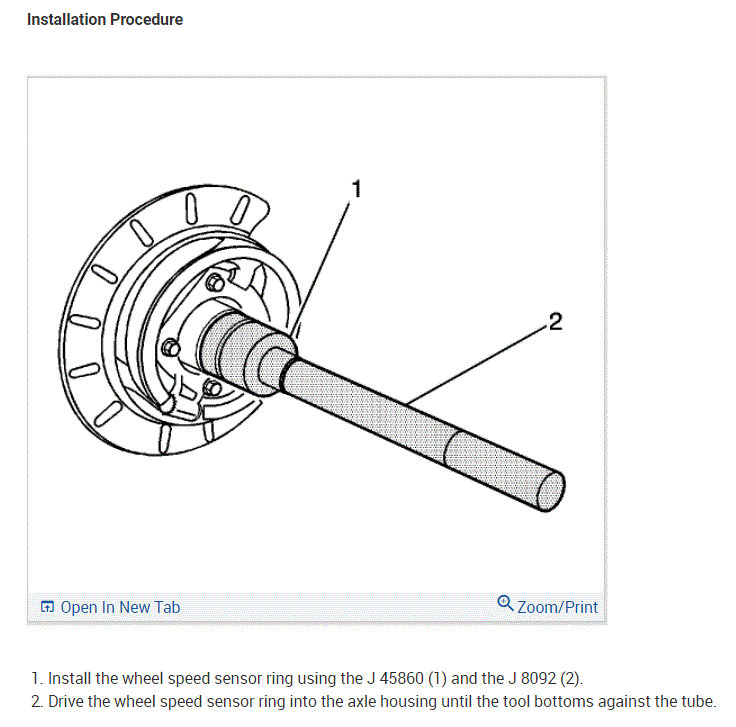 Installation Procedure

1

2

Open In New Tab

Zoom/Print

1. Install the wheel speed sensor ring using the J 45860 (1) and the J 8092 (2).
2. Drive the wheel speed sensor ring into the axle housing until the tool bottoms against the tube.