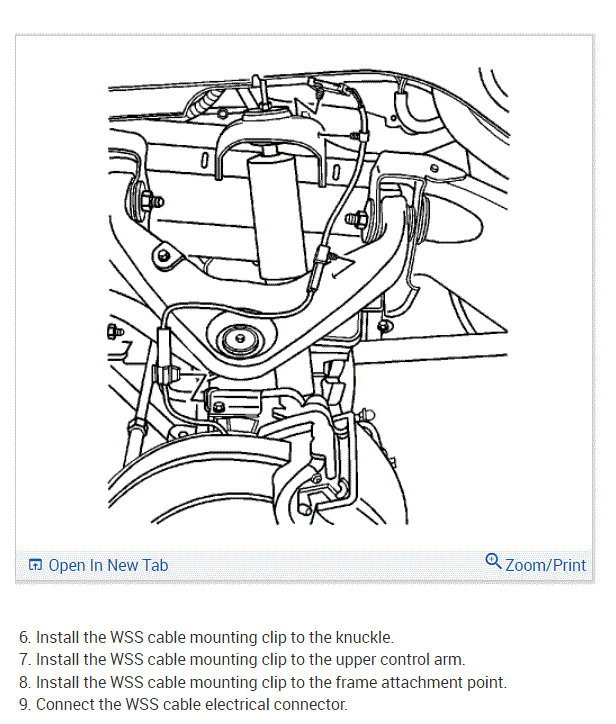 Open In New Tab

Zoom/Print

6. Install the WSS cable mounting clip to the knuckle.
7. Install the WSS cable mounting clip to the upper control arm.
8. Install the WSS cable mounting clip to the frame attachment point.
9. Connect the WSS cable electrical connector.