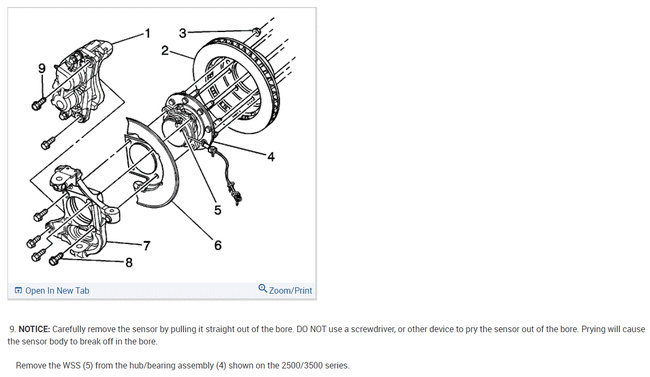 1
3
2
9
4
5
6
7
8

Open In New Tab
Zoom/Print

9. NOTICE: Carefully remove the sensor by pulling it straight out of the bore. DO NOT use a screwdriver, or other device to pry the sensor out of the bore. Prying will cause the sensor body to break off in the bore.

Remove the WSS (5) from the hub/bearing assembly (4) shown on the 2500/3500 series.