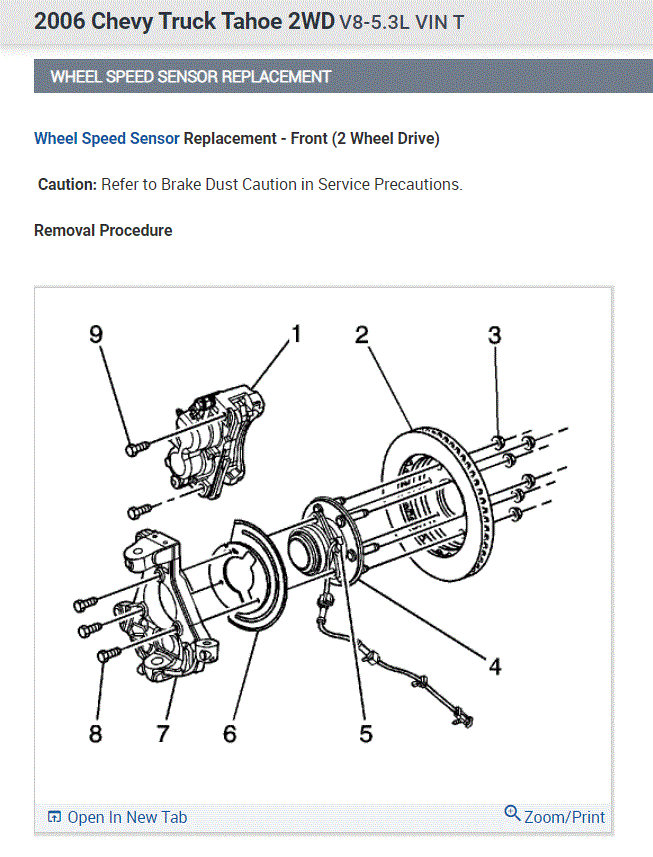 2006 Chevy Truck Tahoe 2WD V8-5.3L VIN T

WHEEL SPEED SENSOR REPLACEMENT

Wheel Speed Sensor Replacement - Front (2 Wheel Drive)

Caution: Refer to Brake Dust Caution in Service Precautions.

Removal Procedure

9
1
2
3
4
5
6
7
8

Open In New Tab
Zoom/Print