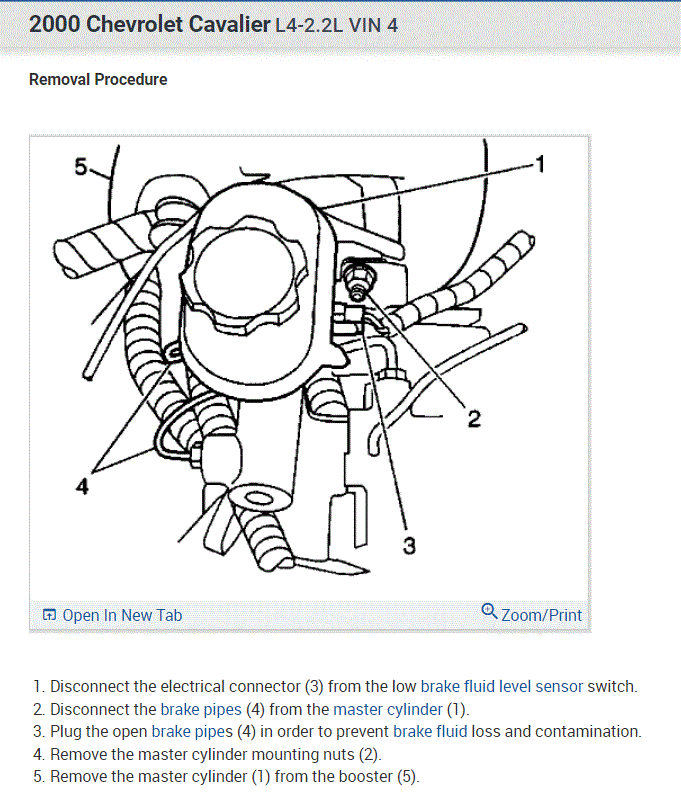 2000 Chevrolet Cavalier L4-2.2L VIN 4

Removal Procedure

5
1
2
4
3

Open In New Tab
Zoom/Print

1. Disconnect the electrical connector (3) from the low brake fluid level sensor switch.
2. Disconnect the brake pipes (4) from the master cylinder (1).
3. Plug the open brake pipes (4) in order to prevent brake fluid loss and contamination.
4. Remove the master cylinder mounting nuts (2).
5. Remove the master cylinder (1) from the booster (5).