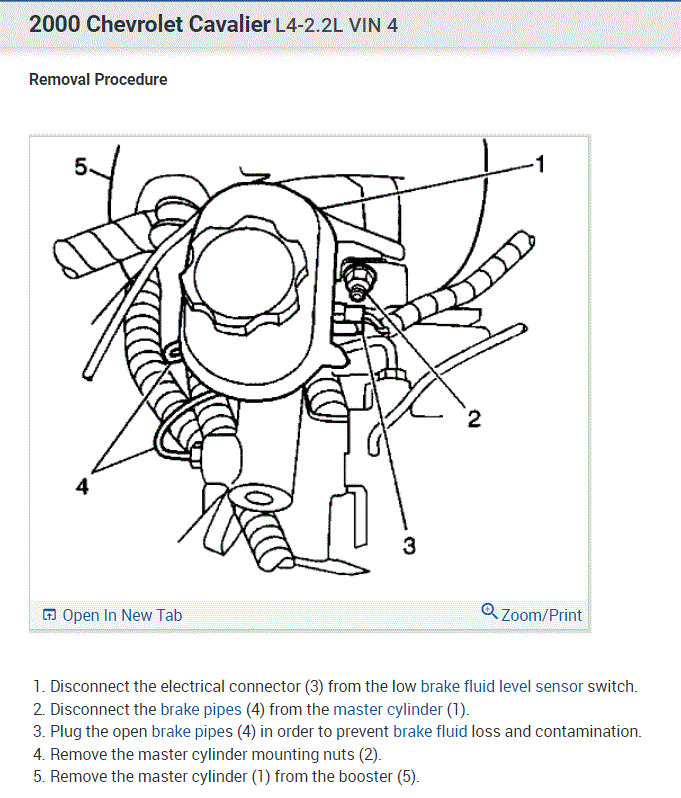 2000 Chevrolet Cavalier L4-2.2L VIN 4

Removal Procedure

5
1
2
4
3

Open In New Tab
Zoom/Print

1. Disconnect the electrical connector (3) from the low brake fluid level sensor switch.
2. Disconnect the brake pipes (4) from the master cylinder (1).
3. Plug the open brake pipes (4) in order to prevent brake fluid loss and contamination.
4. Remove the master cylinder mounting nuts (2).
5. Remove the master cylinder (1) from the booster (5).