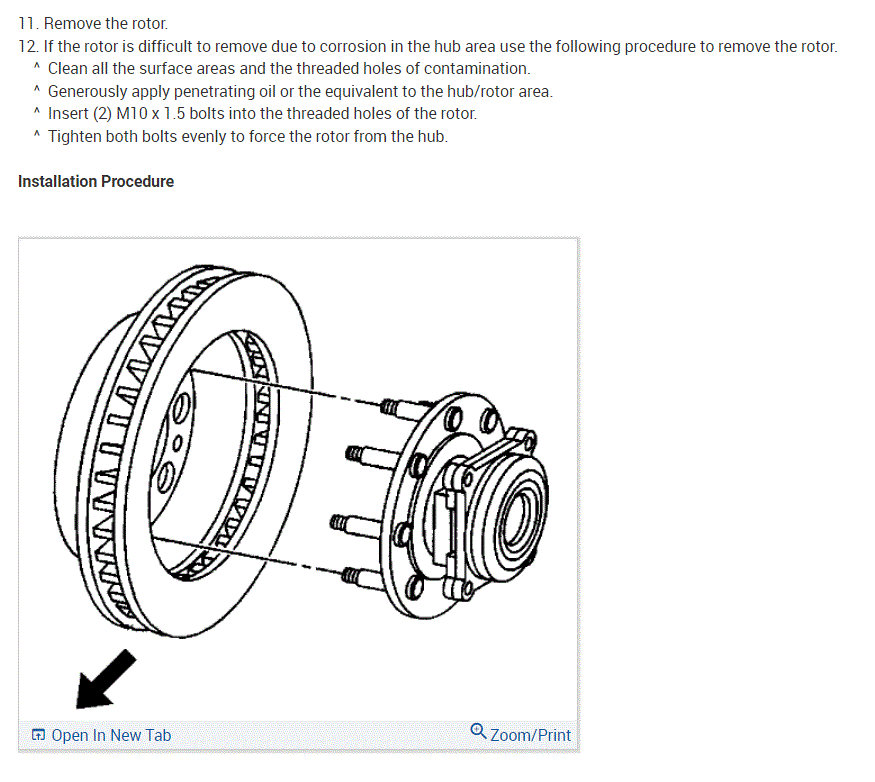 11. Remove the rotor.
12. If the rotor is difficult to remove due to corrosion in the hub area use the following procedure to remove the rotor.
^ Clean all the surface areas and the threaded holes of contamination.
^ Generously apply penetrating oil or the equivalent to the hub/rotor area.
^ Insert (2) M10 x 1.5 bolts into the threaded holes of the rotor.
^ Tighten both bolts evenly to force the rotor from the hub.

Installation Procedure

Open In New Tab
Zoom/Print