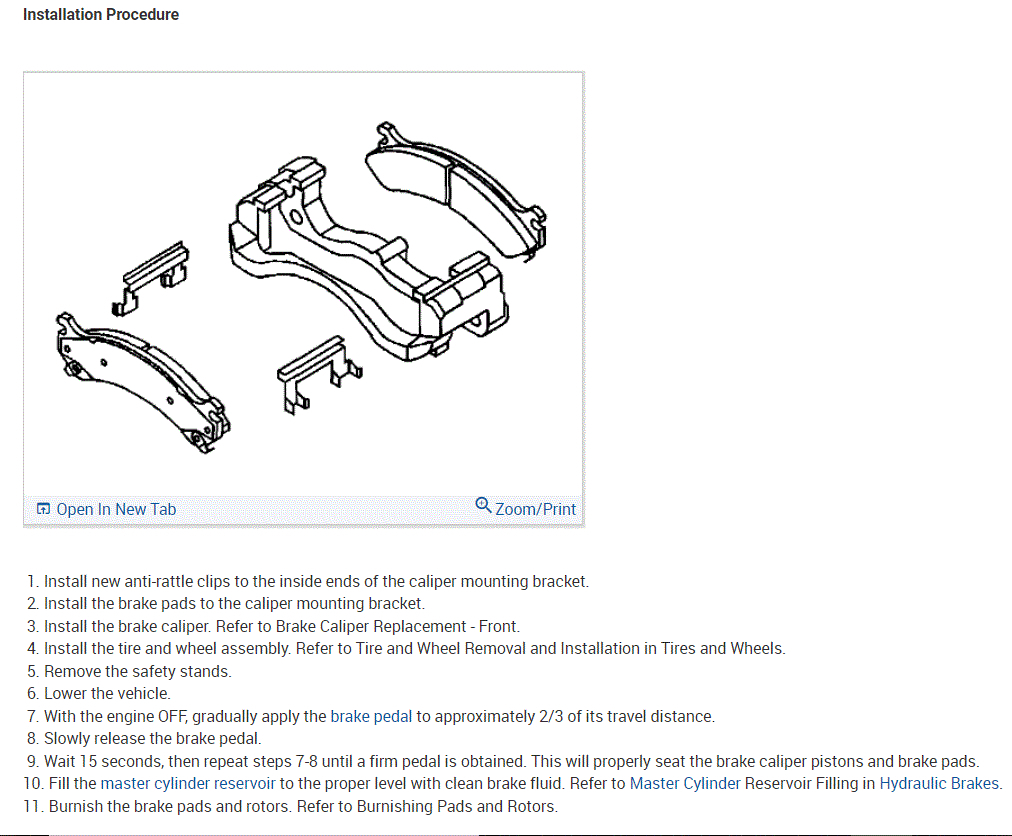 Installation Procedure

Open In New Tab
Zoom/Print

1. Install new anti-rattle clips to the inside ends of the caliper mounting bracket.
2. Install the brake pads to the caliper mounting bracket.
3. Install the brake caliper. Refer to Brake Caliper Replacement - Front.
4. Install the tire and wheel assembly. Refer to Tire and Wheel Removal and Installation in Tires and Wheels.
5. Remove the safety stands.
6. Lower the vehicle.
7. With the engine OFF, gradually apply the brake pedal to approximately 2/3 of its travel distance.
8. Slowly release the brake pedal.
9. Wait 15 seconds, then repeat steps 7-8 until a firm pedal is obtained. This will properly seat the brake caliper pistons and brake pads.
10. Fill the master cylinder reservoir to the proper level with clean brake fluid. Refer to Master Cylinder Reservoir Filling in Hydraulic Brakes.
11. Burnish the brake pads and rotors. Refer to Burnishing Pads and Rotors.