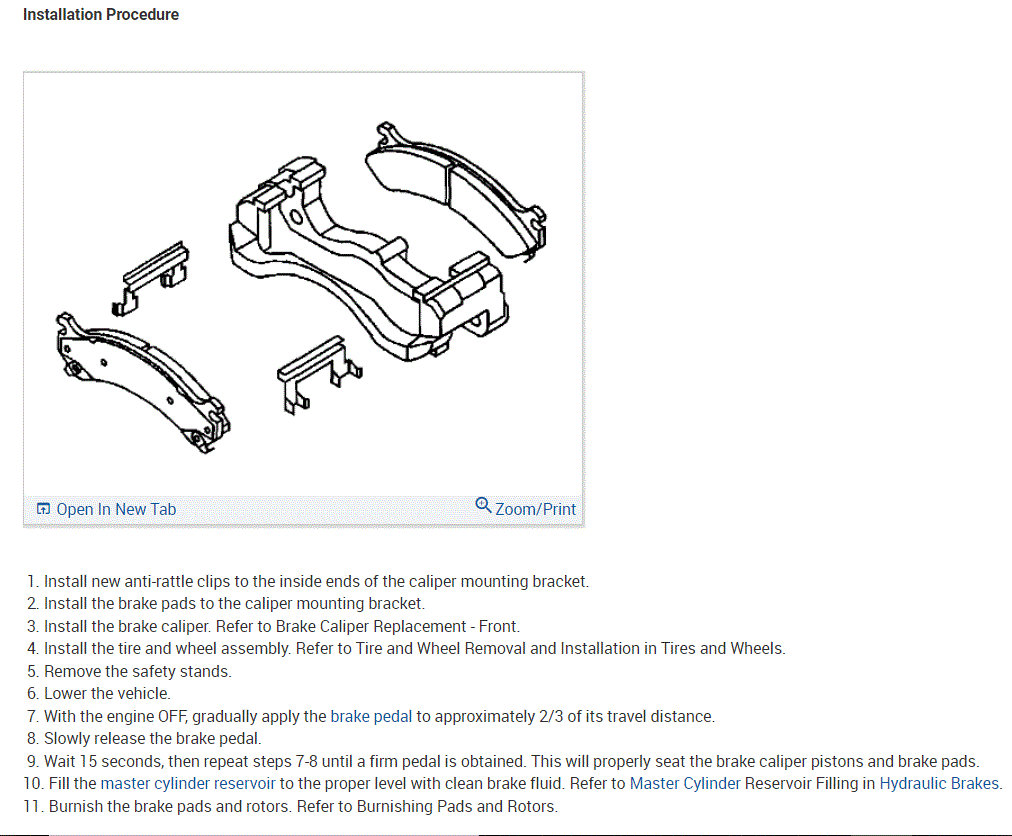 Installation Procedure

Open In New Tab

Zoom/Print

1. Install new anti-rattle clips to the inside ends of the caliper mounting bracket.
2. Install the brake pads to the caliper mounting bracket.
3. Install the brake caliper. Refer to Brake Caliper Replacement - Front.
4. Install the tire and wheel assembly. Refer to Tire and Wheel Removal and Installation in Tires and Wheels.
5. Remove the safety stands.
6. Lower the vehicle.
7. With the engine OFF, gradually apply the brake pedal to approximately 2/3 of its travel distance.
8. Slowly release the brake pedal.
9. Wait 15 seconds, then repeat steps 7-8 until a firm pedal is obtained. This will properly seat the brake caliper pistons and brake pads.
10. Fill the master cylinder reservoir to the proper level with clean brake fluid. Refer to Master Cylinder Reservoir Filling in Hydraulic Brakes.
11. Burnish the brake pads and rotors. Refer to Burnishing Pads and Rotors.