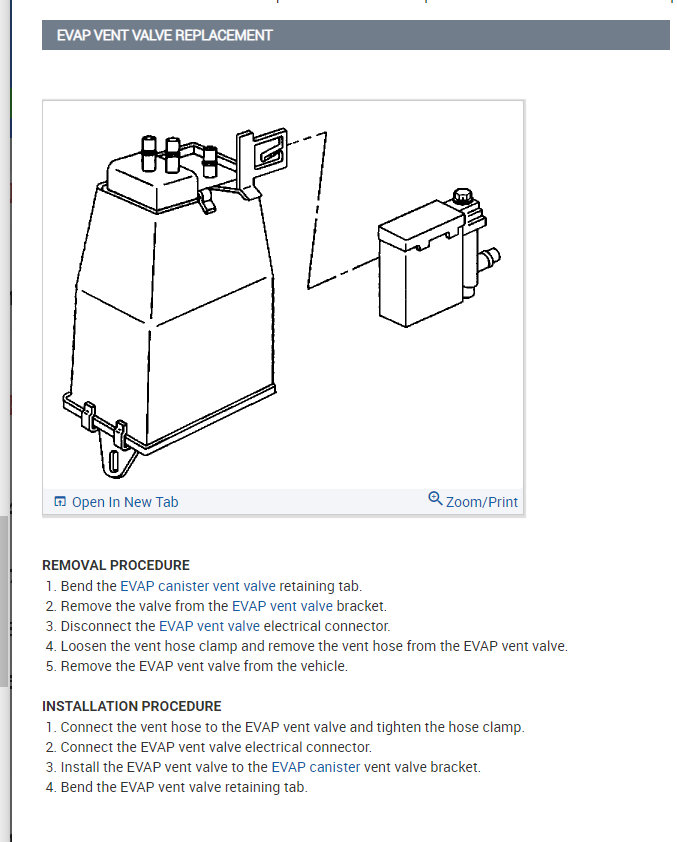 EVAP VENT VALVE REPLACEMENT

Open In New Tab
Zoom/Print

REMOVAL PROCEDURE
1. Bend the EVAP canister vent valve retaining tab.
2. Remove the valve from the EVAP vent valve bracket.
3. Disconnect the EVAP vent valve electrical connector.
4. Loosen the vent hose clamp and remove the vent hose from the EVAP vent valve.
5. Remove the EVAP vent valve from the vehicle.

INSTALLATION PROCEDURE
1. Connect the vent hose to the EVAP vent valve and tighten the hose clamp.
2. Connect the EVAP vent valve electrical connector.
3. Install the EVAP vent valve to the EVAP canister vent valve bracket.
4. Bend the EVAP vent valve retaining tab.