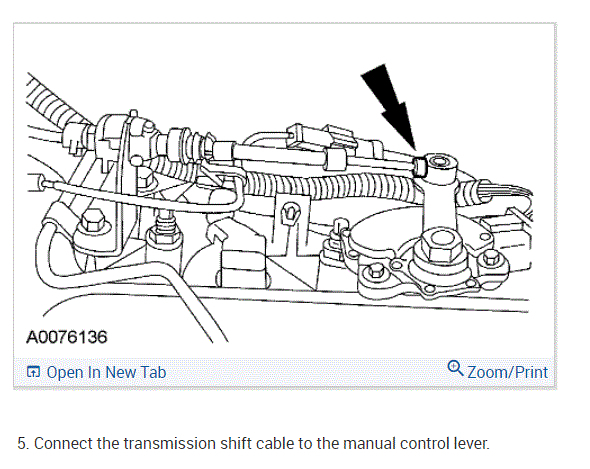 A0076136

Open In New Tab

Zoom/Print

5. Connect the transmission shift cable to the manual control lever.