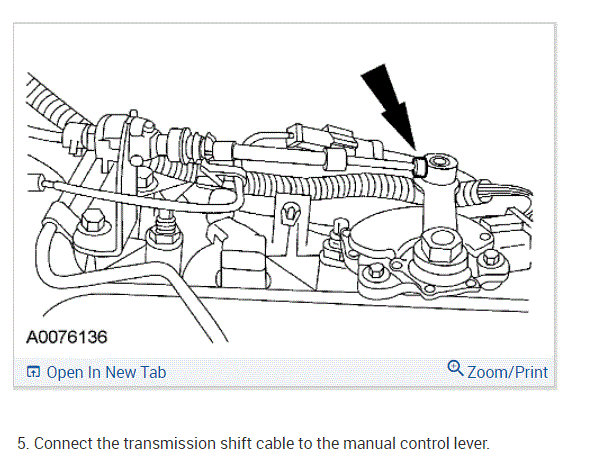 A0076136

Open In New Tab

Zoom/Print

5. Connect the transmission shift cable to the manual control lever.