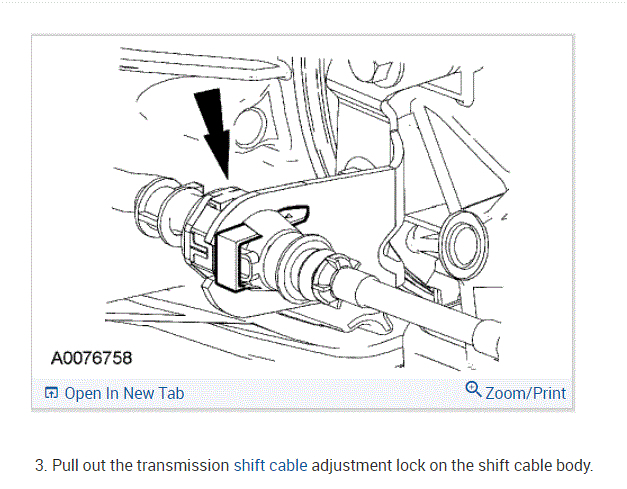 A0076758

Open In New Tab

Zoom/Print

3. Pull out the transmission shift cable adjustment lock on the shift cable body.