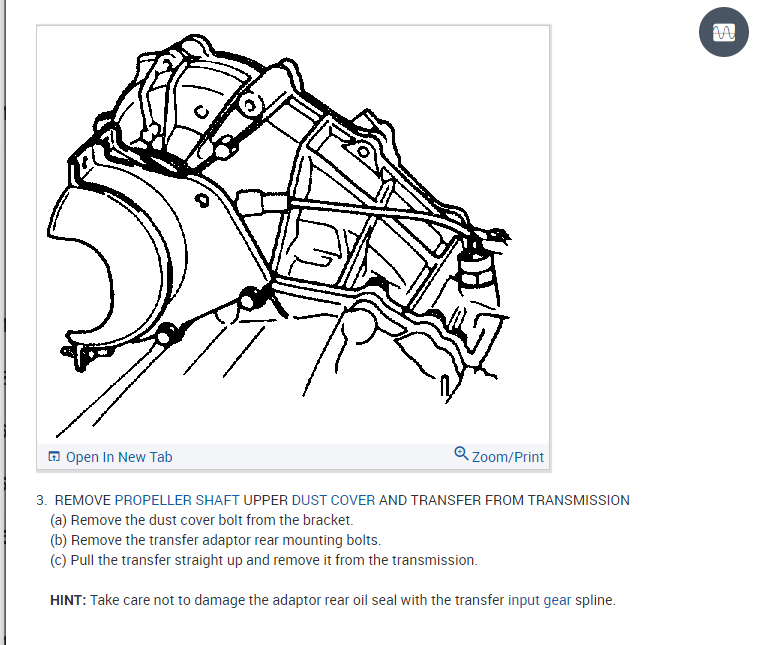 Open In New Tab

Zoom/Print

3. REMOVE PROPELLER SHAFT UPPER DUST COVER AND TRANSFER FROM TRANSMISSION

(a) Remove the dust cover bolt from the bracket.

(b) Remove the transfer adaptor rear mounting bolts.

(c) Pull the transfer straight up and remove it from the transmission.

HINT: Take care not to damage the adaptor rear oil seal with the transfer input gear spline.