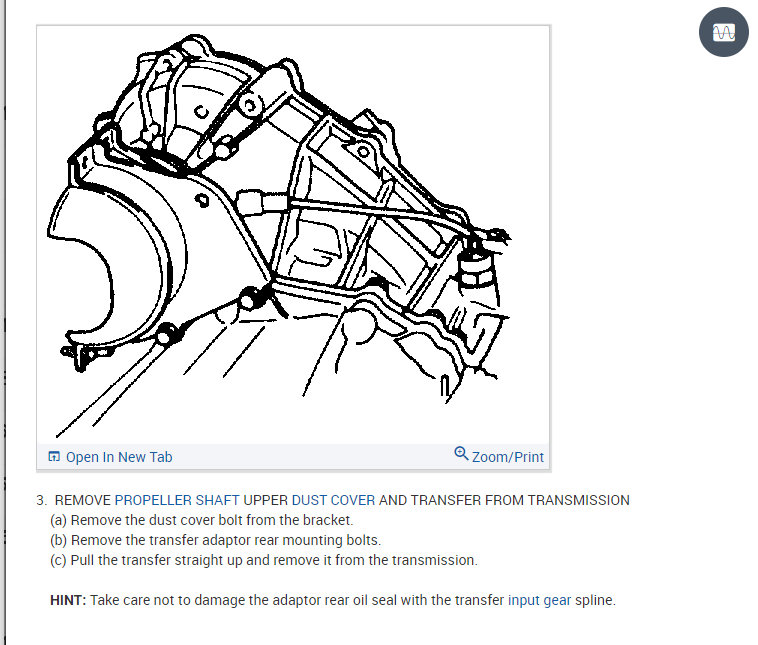 Open In New Tab

Zoom/Print

3. REMOVE PROPELLER SHAFT UPPER DUST COVER AND TRANSFER FROM TRANSMISSION

(a) Remove the dust cover bolt from the bracket.

(b) Remove the transfer adaptor rear mounting bolts.

(c) Pull the transfer straight up and remove it from the transmission.

HINT: Take care not to damage the adaptor rear oil seal with the transfer input gear spline.