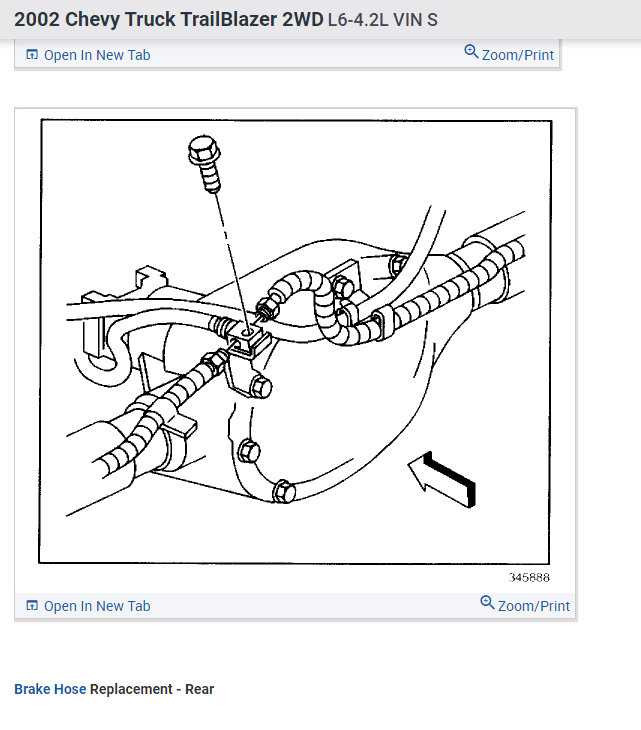 2002 Chevy Truck TrailBlazer 2WD L6-4.2L VIN S

Open In New Tab

Zoom/Print

345888

Open In New Tab

Zoom/Print

Brake Hose Replacement - Rear