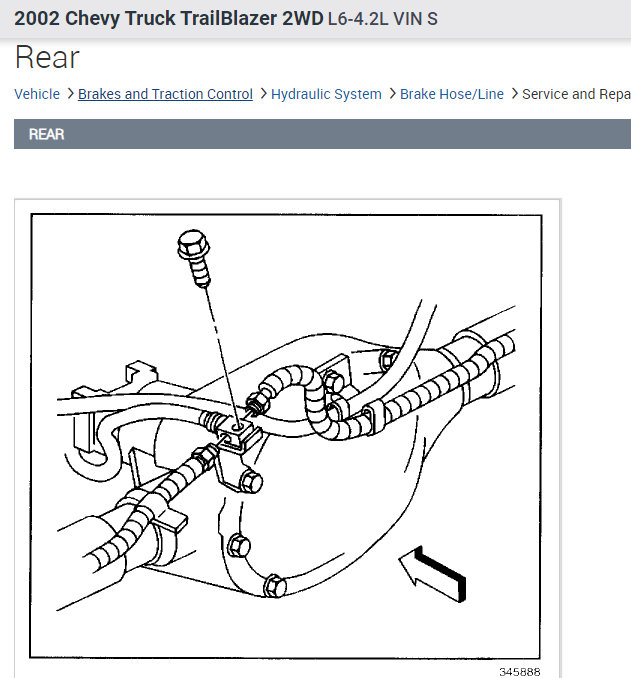 2002 Chevy Truck TrailBlazer 2WD L6-4.2L VIN S

Rear

Vehicle > Brakes and Traction Control > Hydraulic System > Brake Hose/Line > Service and Repa

REAR

345888