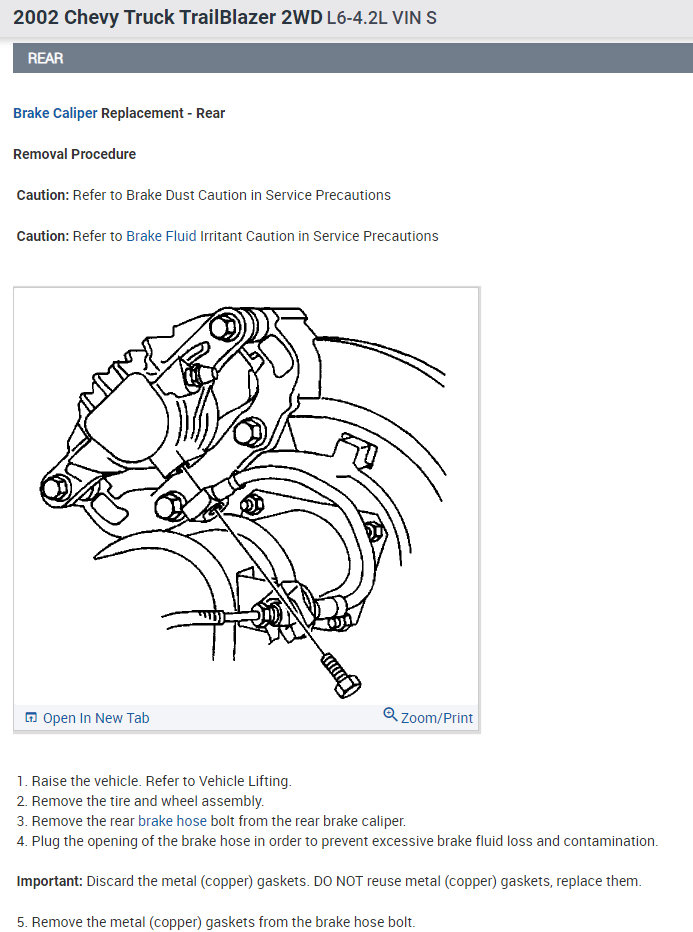 2002 Chevy Truck TrailBlazer 2WD L6-4.2L VIN S

REAR

Brake Caliper Replacement - Rear

Removal Procedure

Caution: Refer to Brake Dust Caution in Service Precautions

Caution: Refer to Brake Fluid Irritant Caution in Service Precautions

Open In New Tab

Zoom/Print

1. Raise the vehicle. Refer to Vehicle Lifting.
2. Remove the tire and wheel assembly.
3. Remove the rear brake hose bolt from the rear brake caliper.
4. Plug the opening of the brake hose in order to prevent excessive brake fluid loss and contamination.

Important: Discard the metal (copper) gaskets. DO NOT reuse metal (copper) gaskets, replace them.

5. Remove the metal (copper) gaskets from the brake hose bolt.