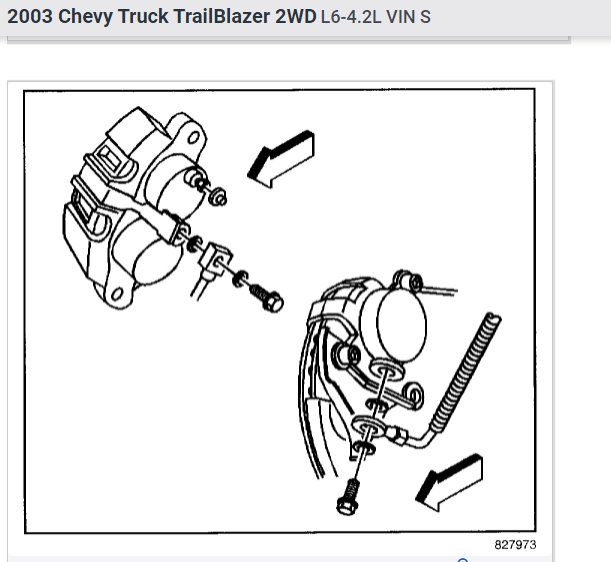 2003 Chevy Truck TrailBlazer 2WD L6-4.2L VIN S

827973