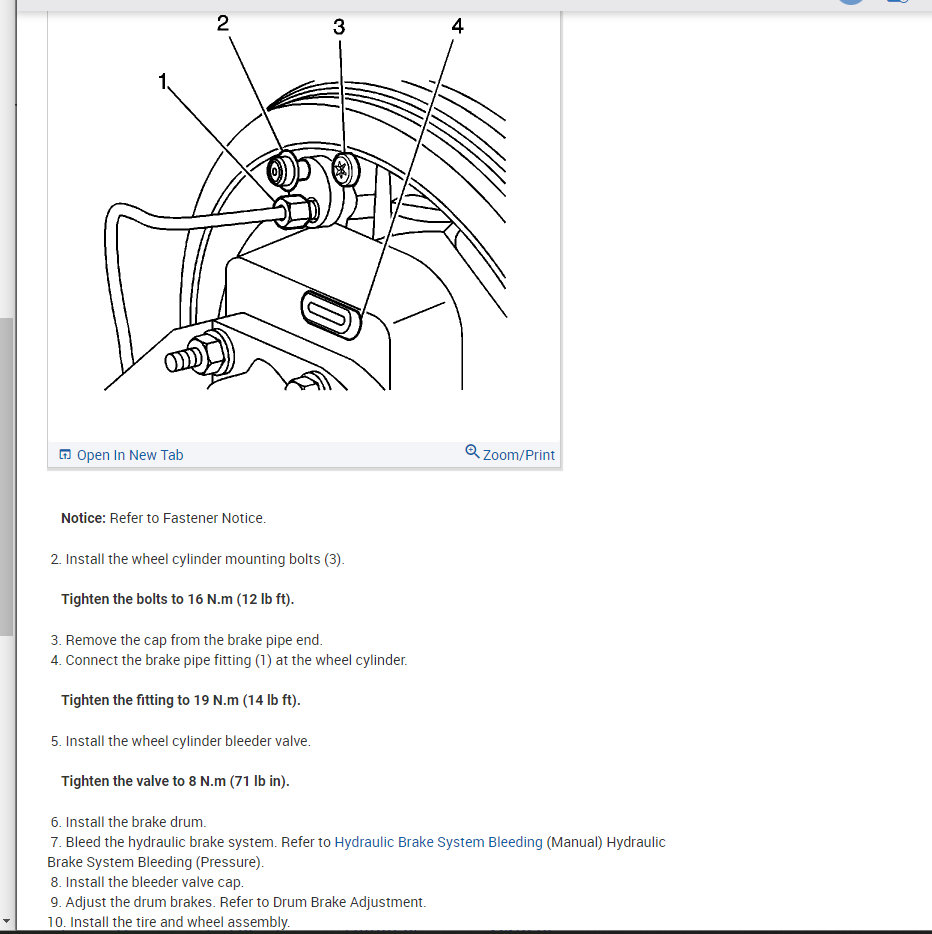 2
3
4
1

Open In New Tab
Zoom/Print

**Notice:** Refer to Fastener Notice.

2. Install the wheel cylinder mounting bolts (3).

**Tighten the bolts to 16 N.m (12 lb ft).**

3. Remove the cap from the brake pipe end.
4. Connect the brake pipe fitting (1) at the wheel cylinder.

**Tighten the fitting to 19 N.m (14 lb ft).**

5. Install the wheel cylinder bleeder valve.

**Tighten the valve to 8 N.m (71 lb in).**

6. Install the brake drum.
7. Bleed the hydraulic brake system. Refer to Hydraulic Brake System Bleeding (Manual) Hydraulic Brake System Bleeding (Pressure).
8. Install the bleeder valve cap.
9. Adjust the drum brakes. Refer to Drum Brake Adjustment.
10. Install the tire and wheel assembly.