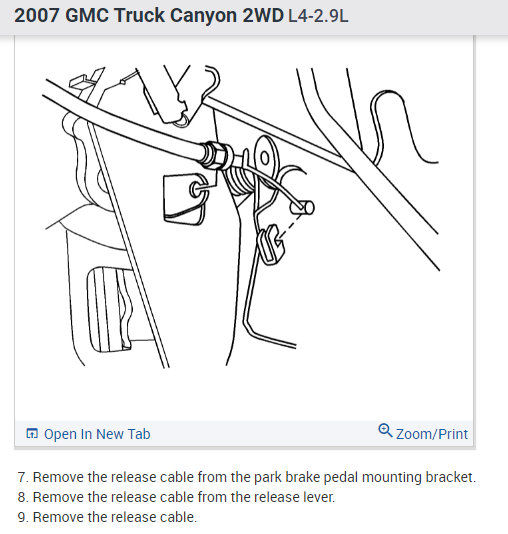 2007 GMC Truck Canyon 2WD L4-2.9L

Open In New Tab

Zoom/Print

7. Remove the release cable from the park brake pedal mounting bracket.
8. Remove the release cable from the release lever.
9. Remove the release cable.