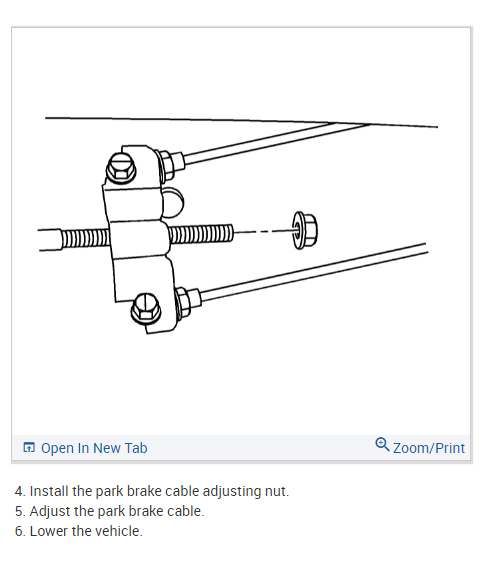 Open In New Tab
Zoom/Print

4. Install the park brake cable adjusting nut.
5. Adjust the park brake cable.
6. Lower the vehicle.