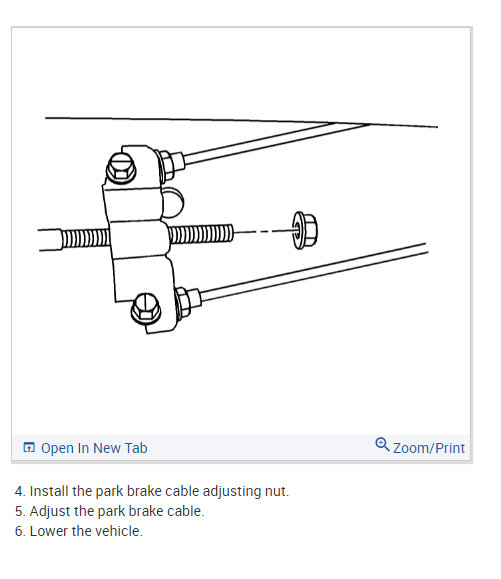 Open In New Tab
Zoom/Print

4. Install the park brake cable adjusting nut.
5. Adjust the park brake cable.
6. Lower the vehicle.