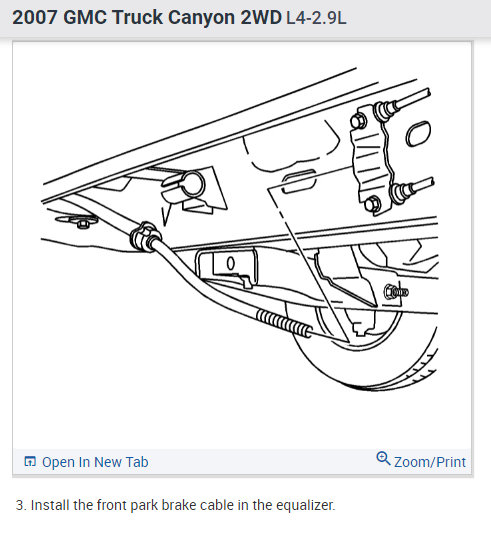 2007 GMC Truck Canyon 2WD L4-2.9L

Open In New Tab

Zoom/Print

3. Install the front park brake cable in the equalizer.