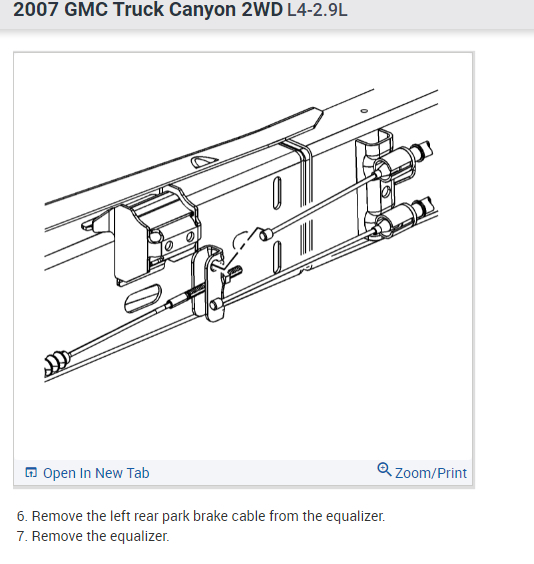 2007 GMC Truck Canyon 2WD L4-2.9L

Open In New Tab

Zoom/Print

6. Remove the left rear park brake cable from the equalizer.
7. Remove the equalizer.