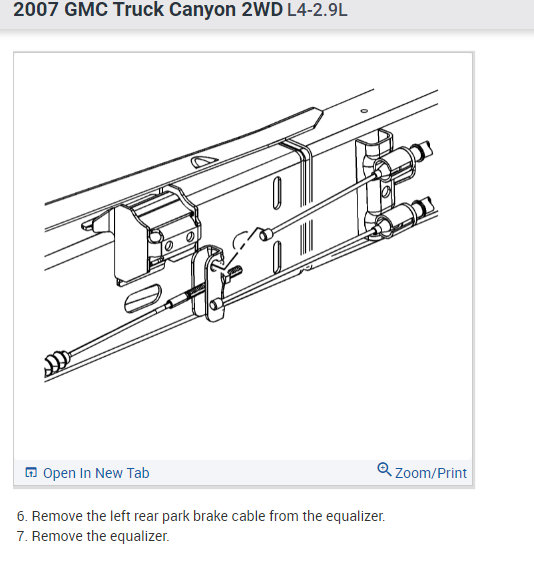 2007 GMC Truck Canyon 2WD L4-2.9L

Open In New Tab

Zoom/Print

6. Remove the left rear park brake cable from the equalizer.
7. Remove the equalizer.