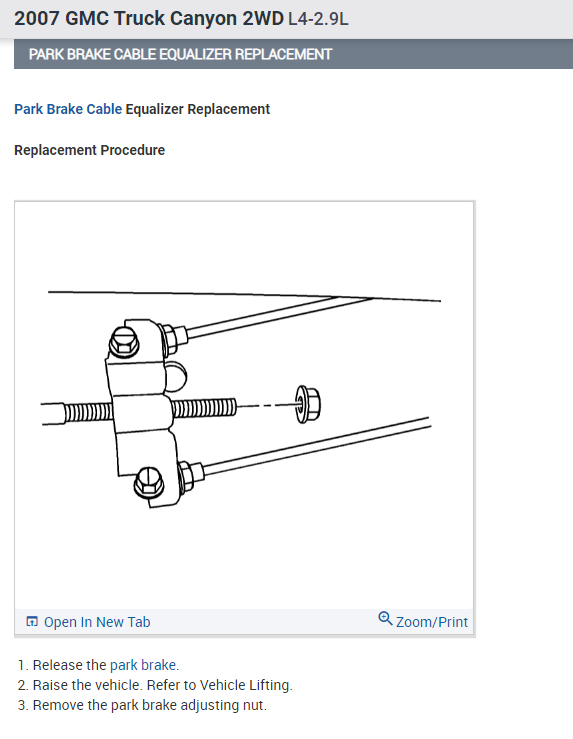 2007 GMC Truck Canyon 2WD L4-2.9L

PARK BRAKE CABLE EQUALIZER REPLACEMENT

Park Brake Cable Equalizer Replacement

Replacement Procedure

Open In New Tab

Zoom/Print

1. Release the park brake.
2. Raise the vehicle. Refer to Vehicle Lifting.
3. Remove the park brake adjusting nut.