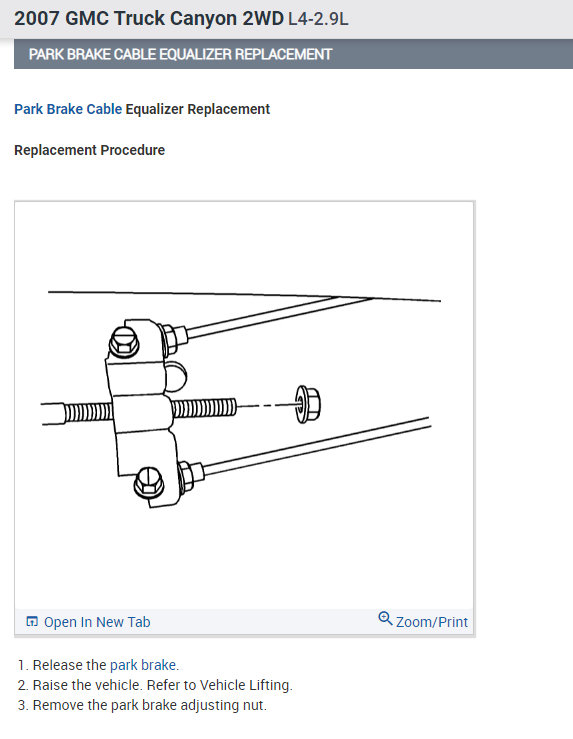 2007 GMC Truck Canyon 2WD L4-2.9L

PARK BRAKE CABLE EQUALIZER REPLACEMENT

Park Brake Cable Equalizer Replacement

Replacement Procedure

Open In New Tab

Zoom/Print

1. Release the park brake.
2. Raise the vehicle. Refer to Vehicle Lifting.
3. Remove the park brake adjusting nut.