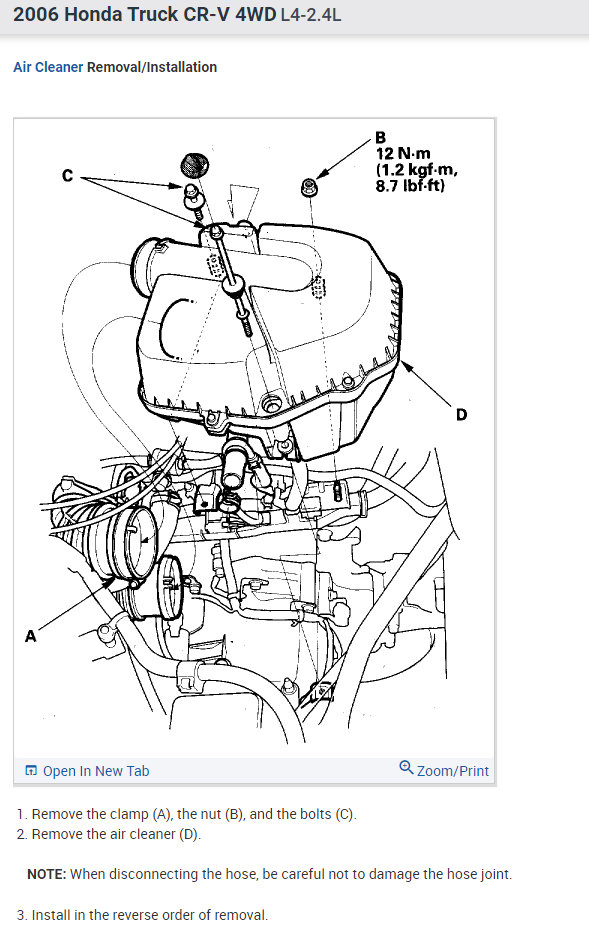 2006 Honda Truck CR-V 4WD L4-2.4L

Air Cleaner Removal/Installation

C

B
12 N·m
(1.2 kgf·m,
8.7 lbf·ft)

D

A

Open In New Tab

Zoom/Print

1. Remove the clamp (A), the nut (B), and the bolts (C).
2. Remove the air cleaner (D).

NOTE: When disconnecting the hose, be careful not to damage the hose joint.

3. Install in the reverse order of removal.