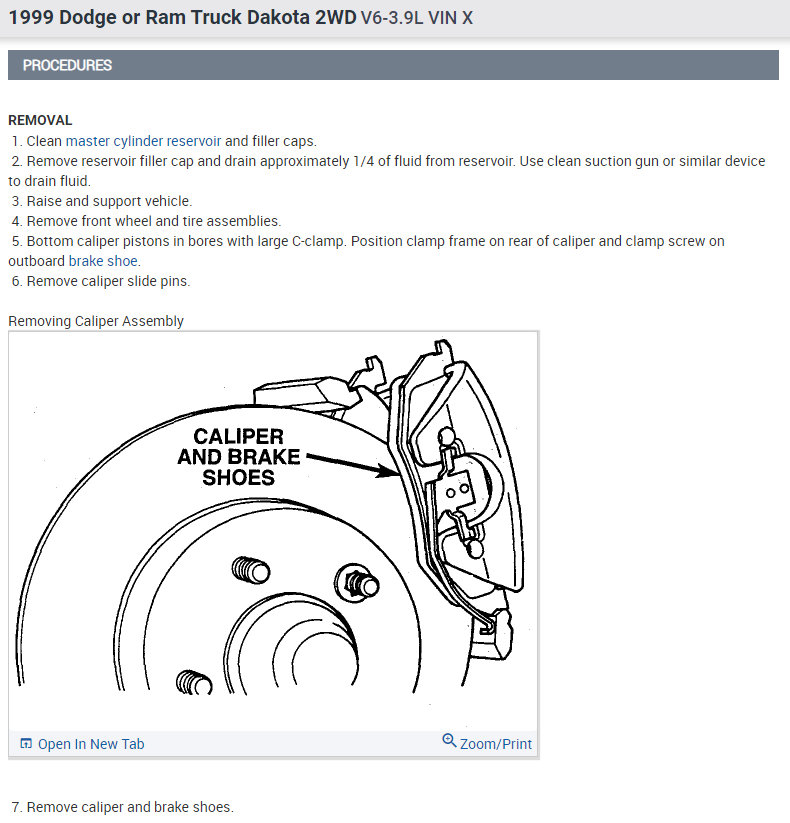 1999 Dodge or Ram Truck Dakota 2WD V6-3.9L VIN X

PROCEDURES

REMOVAL
1. Clean master cylinder reservoir and filler caps.
2. Remove reservoir filler cap and drain approximately 1/4 of fluid from reservoir. Use clean suction gun or similar device to drain fluid.
3. Raise and support vehicle.
4. Remove front wheel and tire assemblies.
5. Bottom caliper pistons in bores with large C-clamp. Position clamp frame on rear of caliper and clamp screw on outboard brake shoe.
6. Remove caliper slide pins.

Removing Caliper Assembly

CALIPER AND BRAKE SHOES

Open In New Tab

Zoom/Print

7. Remove caliper and brake shoes.