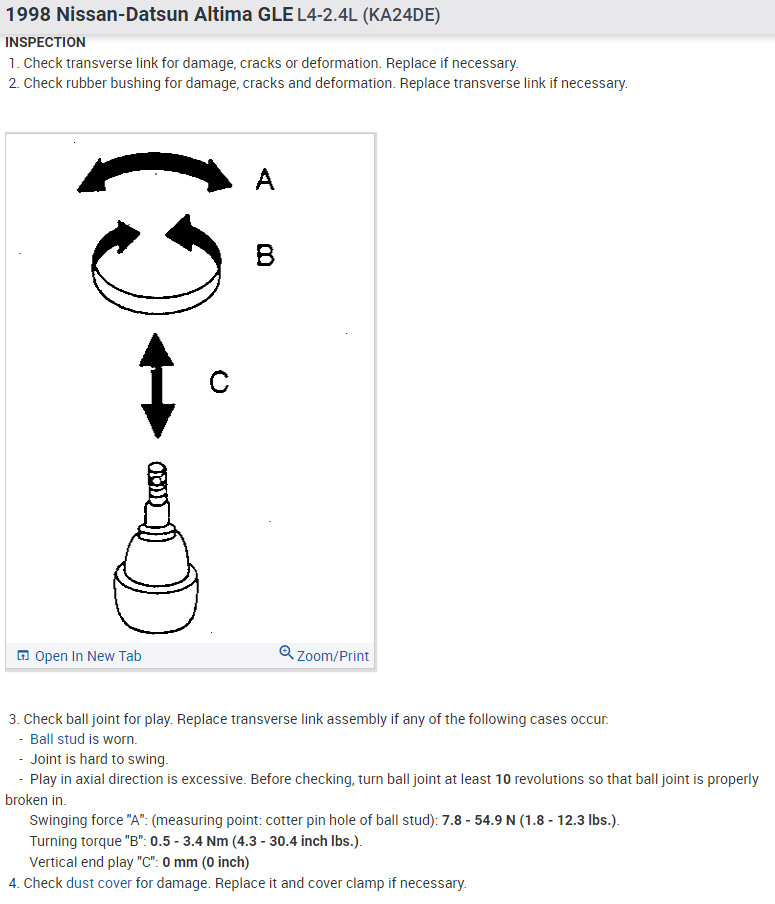 1998 Nissan-Datsun Altima GLE L4-2.4L (KA24DE)

INSPECTION

1. Check transverse link for damage, cracks or deformation. Replace if necessary.
2. Check rubber bushing for damage, cracks and deformation. Replace transverse link if necessary.

A

B

C

Open In New Tab

Zoom/Print

3. Check ball joint for play. Replace transverse link assembly if any of the following cases occur:
- Ball stud is worn.
- Joint is hard to swing.
- Play in axial direction is excessive. Before checking, turn ball joint at least 10 revolutions so that ball joint is properly broken in.
Swinging force "A": (measuring point: cotter pin hole of ball stud): 7.8 - 54.9 N (1.8 - 12.3 lbs.).
Turning torque "B": 0.5 - 3.4 Nm (4.3 - 30.4 inch lbs.).
Vertical end play "C": 0 mm (0 inch)
4. Check dust cover for damage. Replace it and cover clamp if necessary.