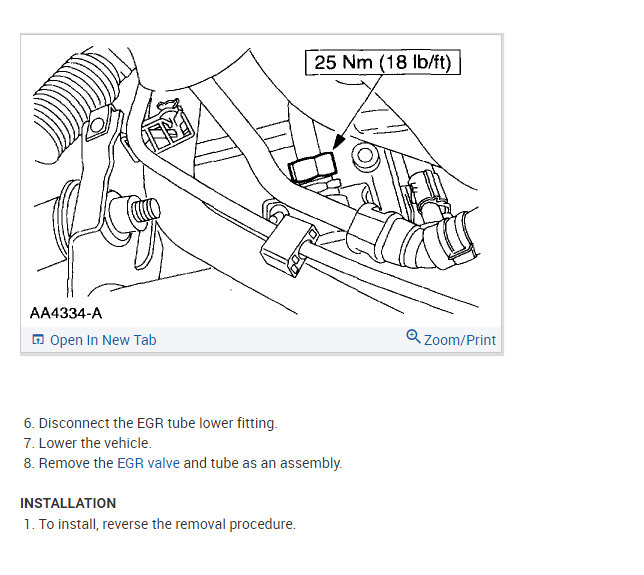 25 Nm (18 lb/ft)

AA4334-A

Open In New Tab

Zoom/Print

6. Disconnect the EGR tube lower fitting.
7. Lower the vehicle.
8. Remove the EGR valve and tube as an assembly.

INSTALLATION
1. To install, reverse the removal procedure.