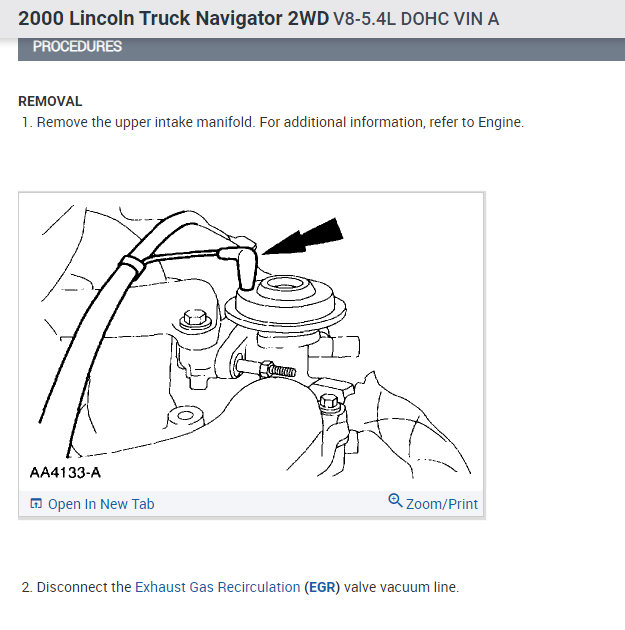 2000 Lincoln Truck Navigator 2WD V8-5.4L DOHC VIN A

PROCEDURES

REMOVAL

1. Remove the upper intake manifold. For additional information, refer to Engine.

AA4133-A

Open In New Tab

Zoom/Print

2. Disconnect the Exhaust Gas Recirculation (EGR) valve vacuum line.